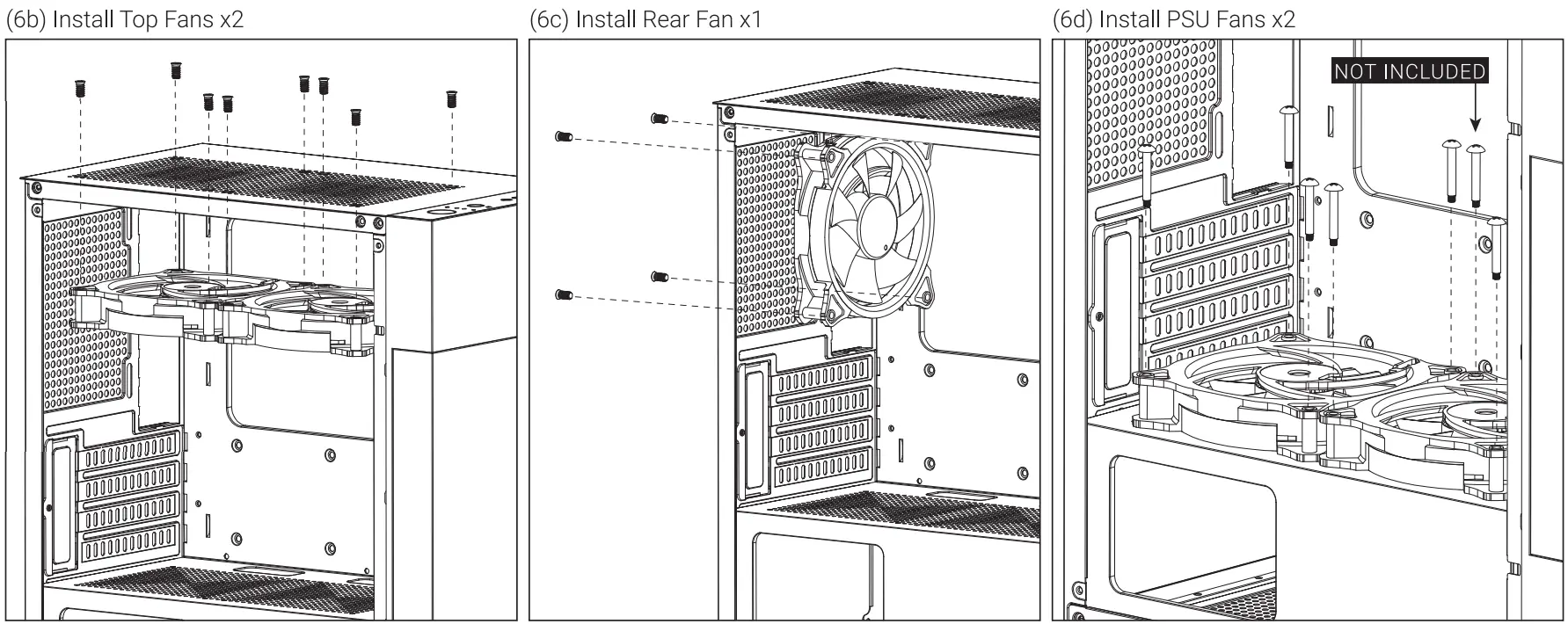 (6b) Install Top Fans x2

(6c) Install Rear Fan x1

(6d) Install PSU Fans x2

NOT INCLUDED