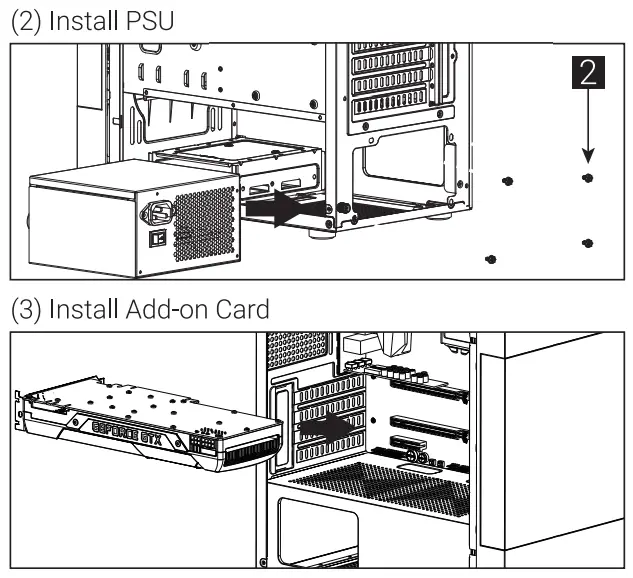 (2) Install PSU

2

(3) Install Add-on Card

GEFORCE GTX