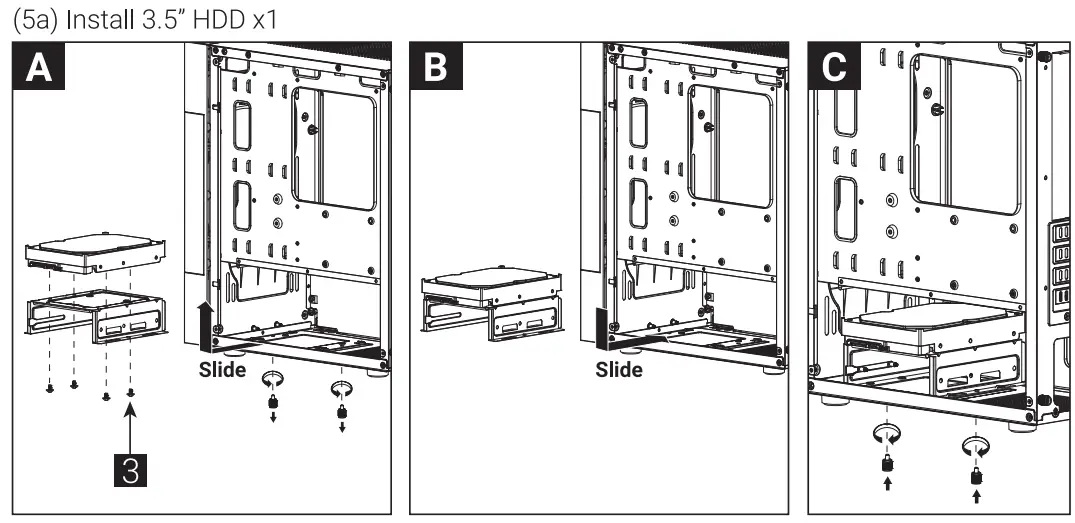 (5a) Install 3.5" HDD x1

A

Slide

3

B

Slide

C