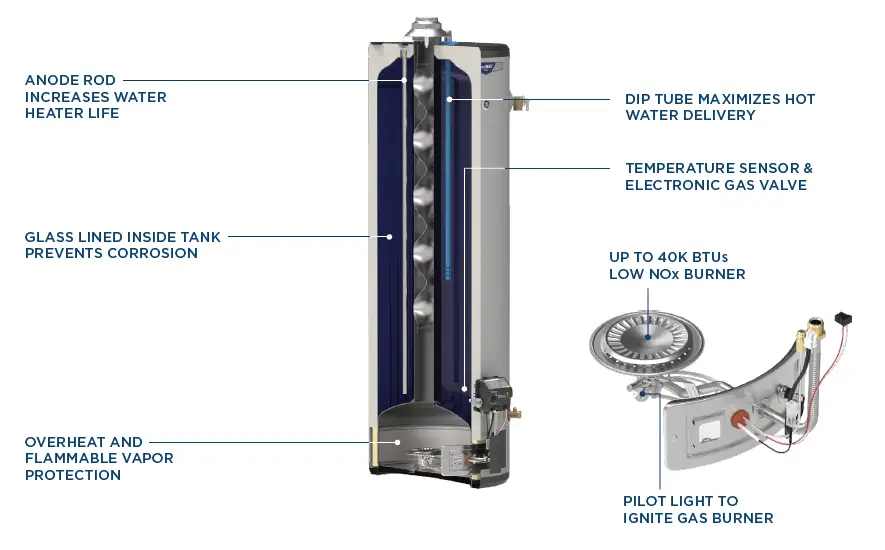 ANODE ROD
INCREASES WATER
HEATER LIFE

GLASS LINED INSIDE TANK
PREVENTS CORROSION

OVERHEAT AND
FLAMMABLE VAPOR
PROTECTION

DIP TUBE MAXIMIZES HOT
WATER DELIVERY

TEMPERATURE SENSOR &
ELECTRONIC GAS VALVE

UP TO 40K BTUs
LOW NOx BURNER

PILOT LIGHT TO
IGNITE GAS BURNER