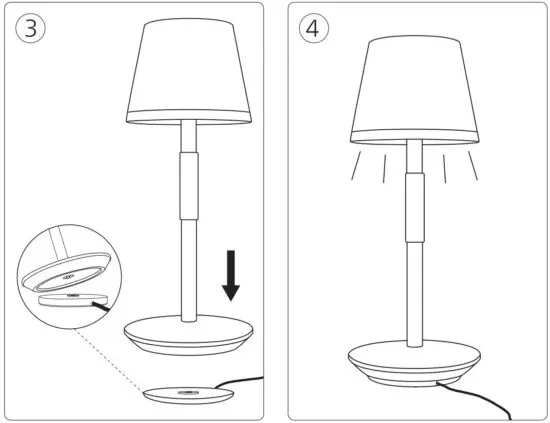 3

4