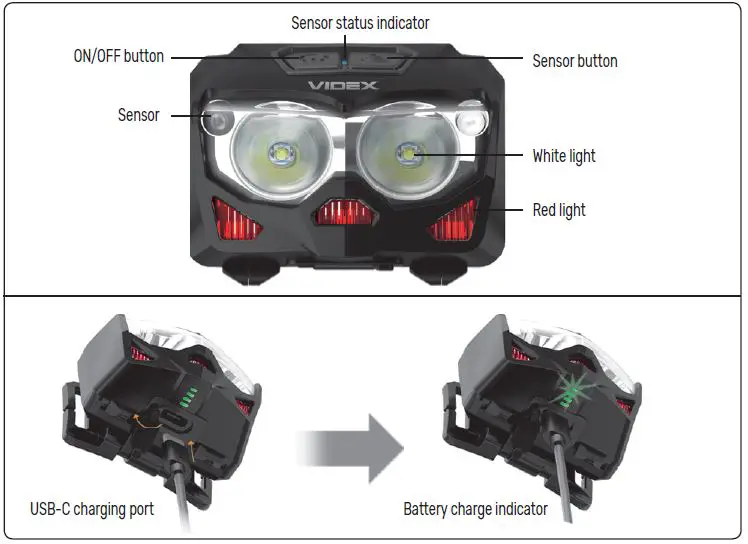 Sensor status indicator

ON/OFF button

Sensor button

VIDEX

Sensor

White light

Red light

USB-C charging port

Battery charge indicator