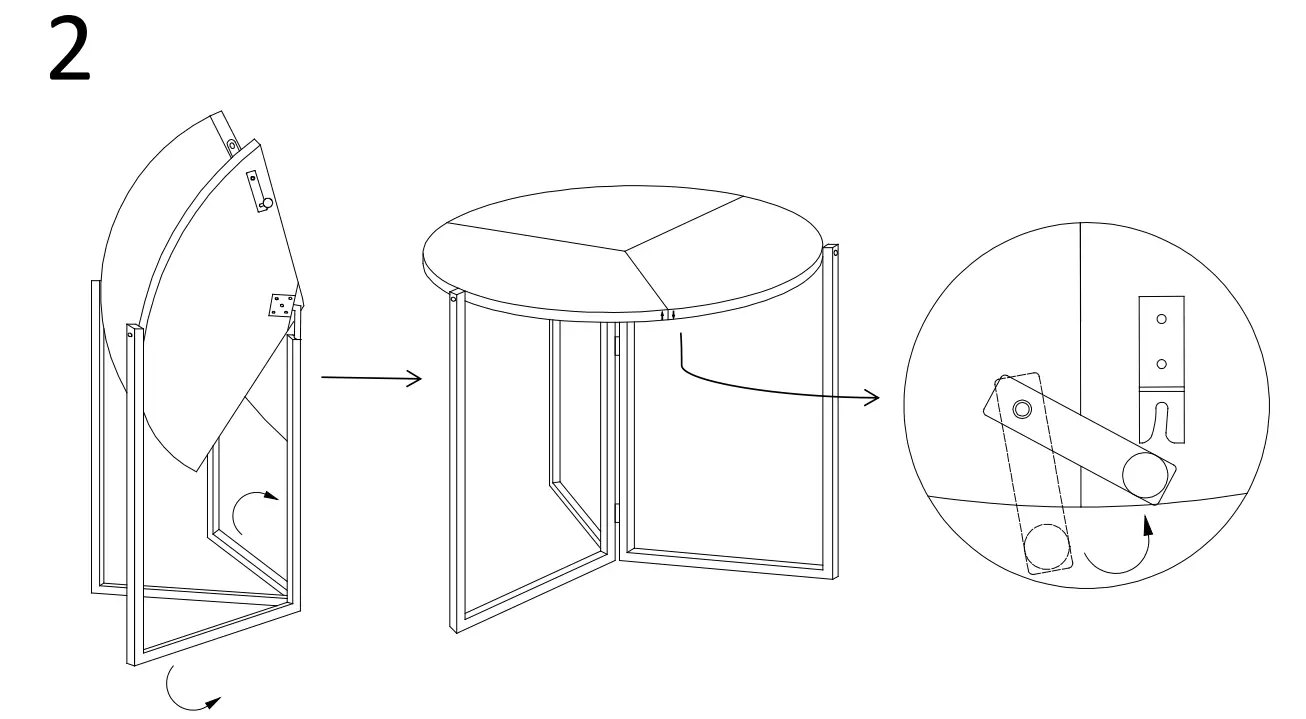 2