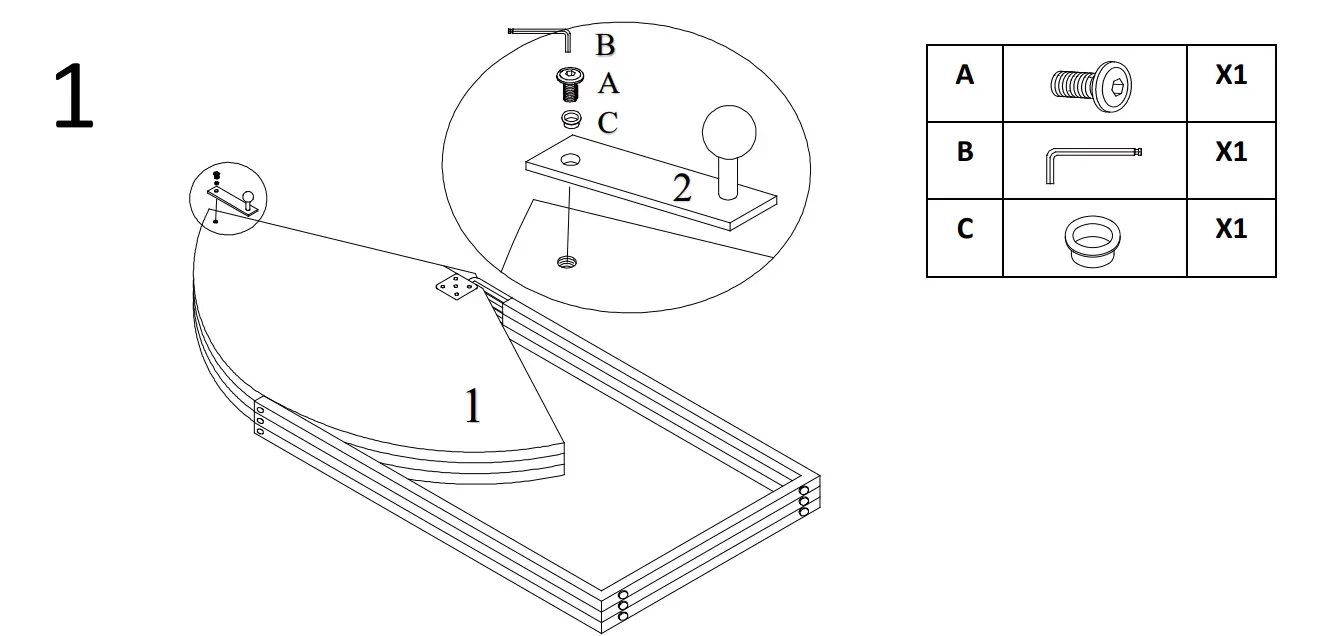 1

B
A
C
2

1

| A |  | X1 |
|---|---|---|
| B |  | X1 |
| C |  | X1 |