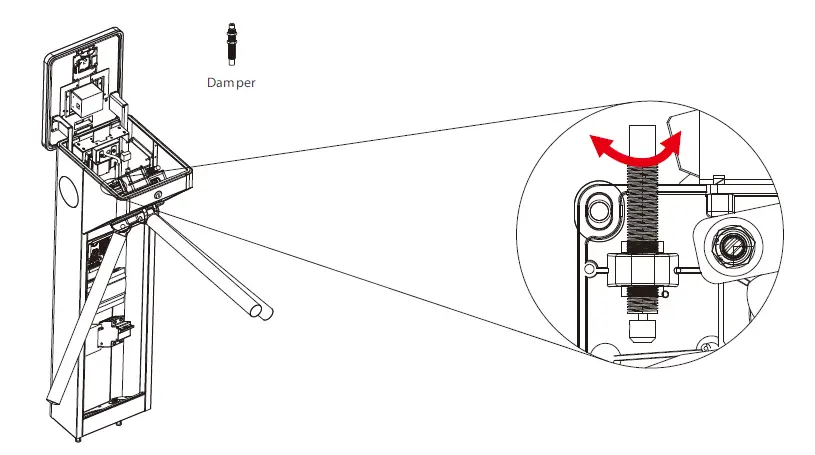 Damper