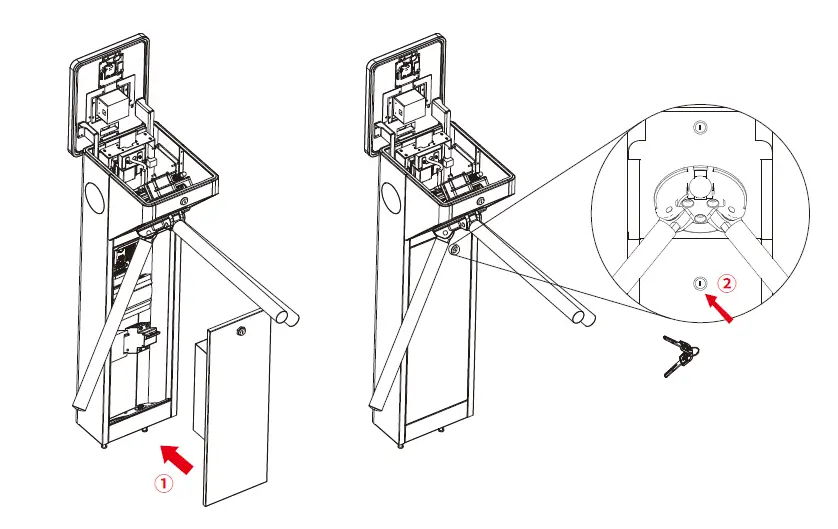 ①

②