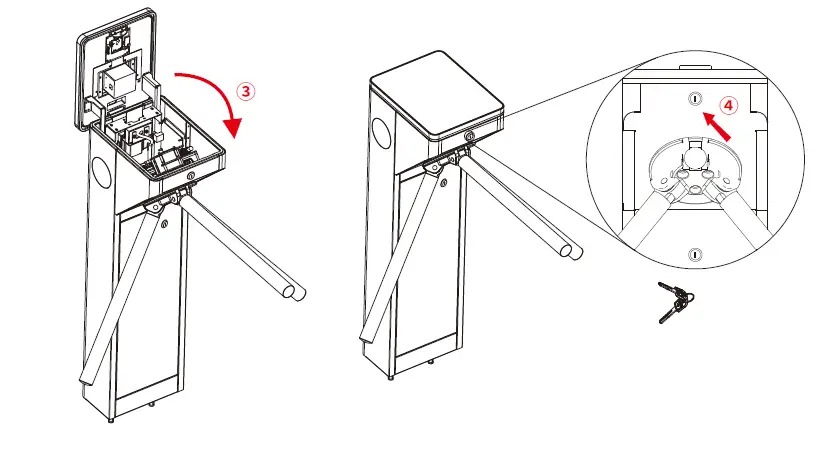 ③

④