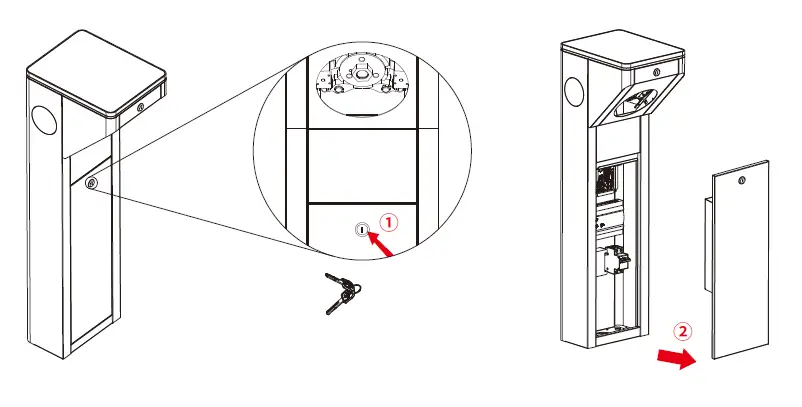 ①

②