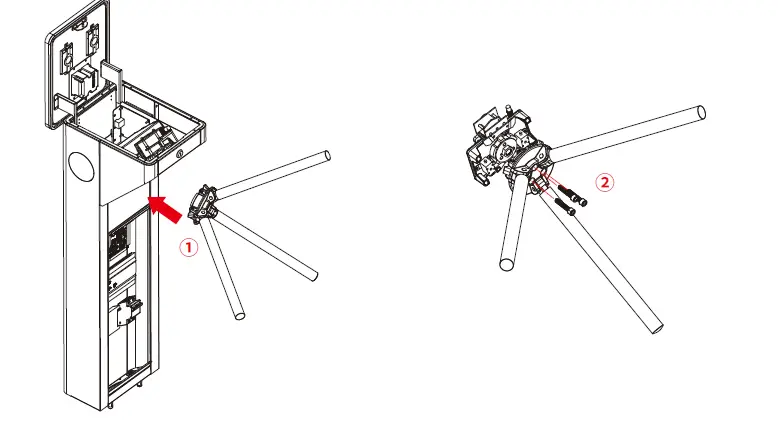 ①

②