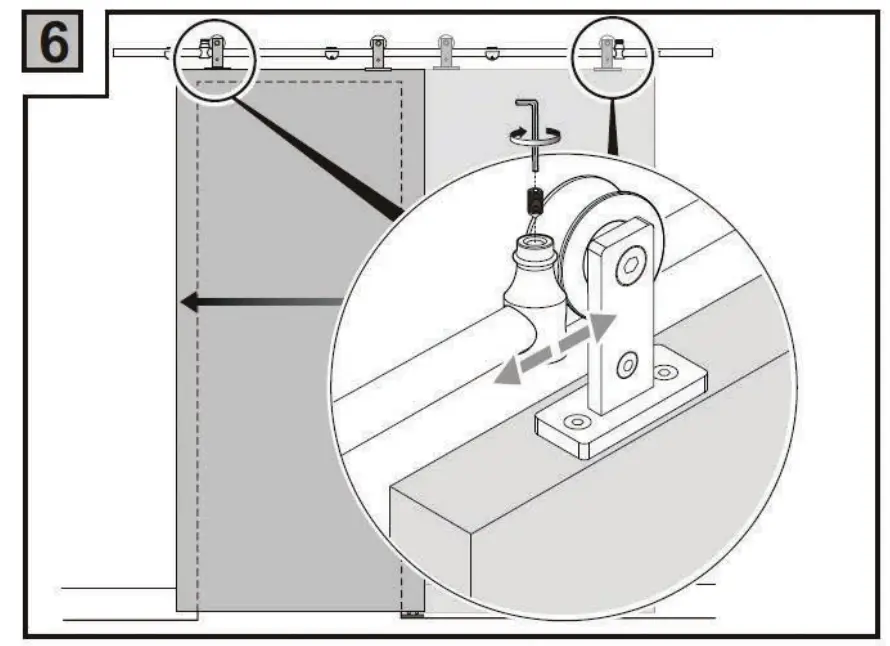 6