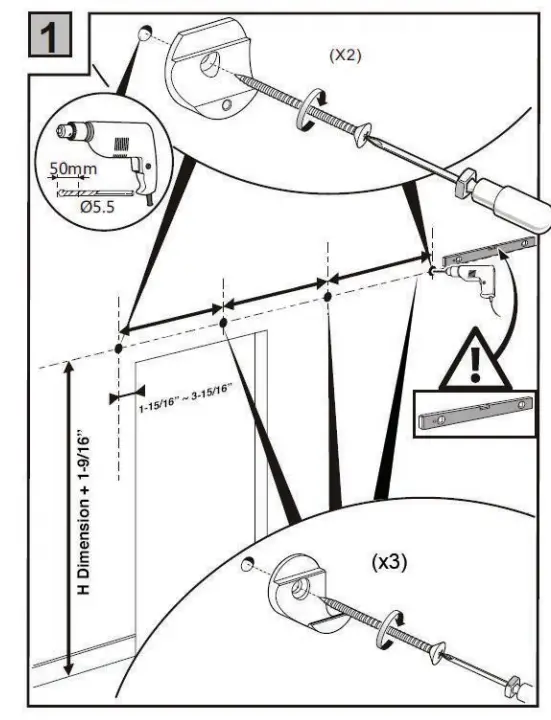 1

(X2)

50mm

Ø5.5

1-15/16" ~ 3-15/16"

H Dimension + 1-9/16"

(x3)