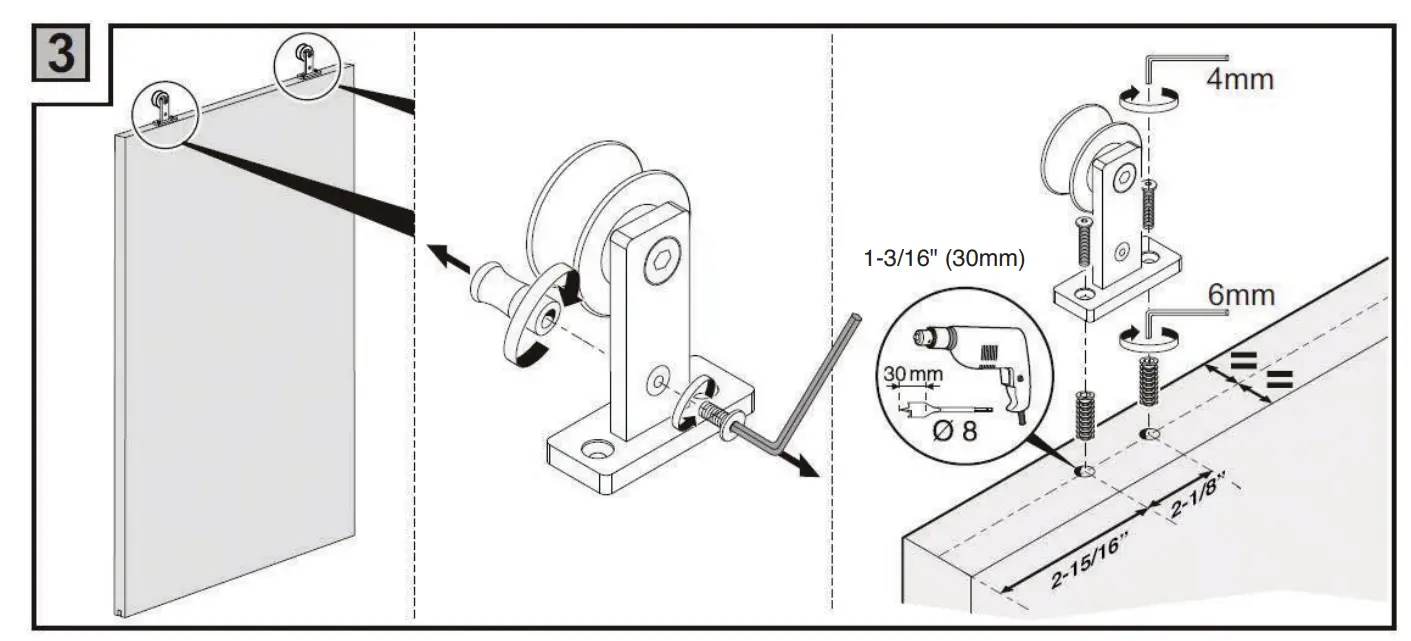 3

4mm

1-3/16" (30mm)

6mm

30 mm

Ø 8

=

=

2-1/8"

2-15/16"