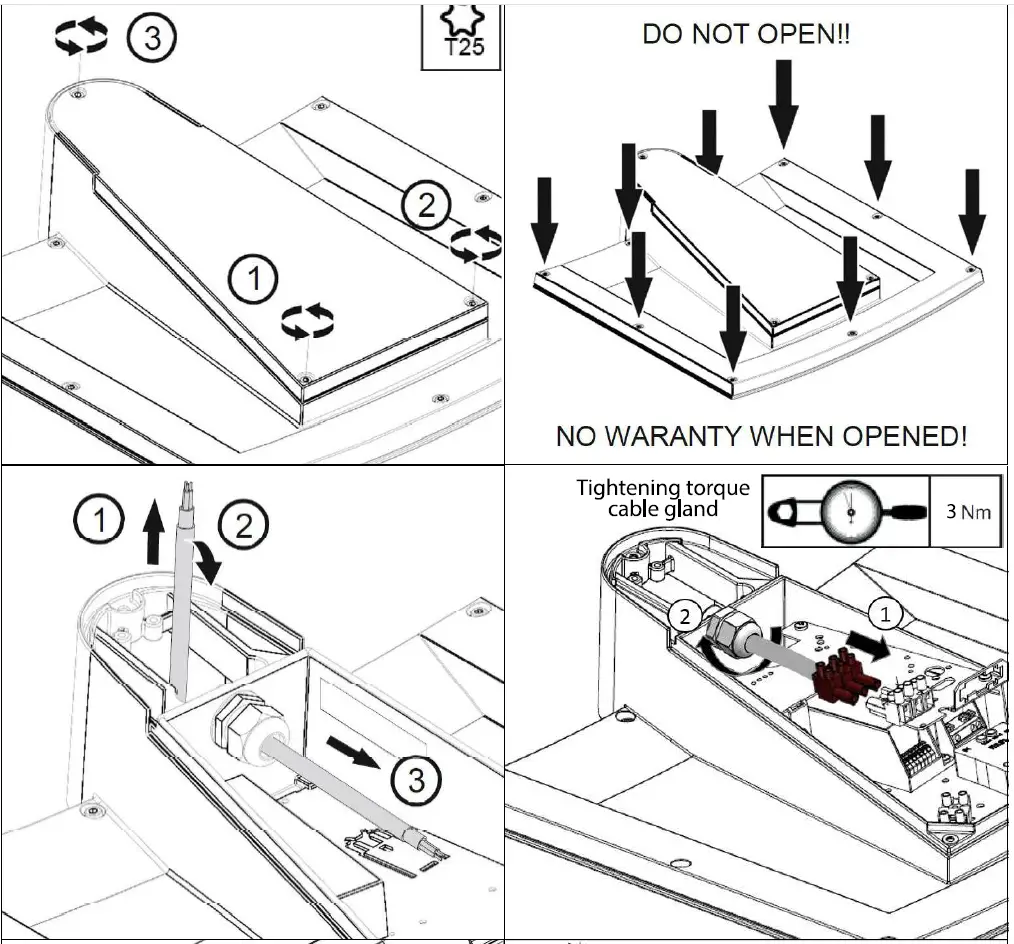 3
T25
2
1

DO NOT OPEN!!

NO WARANTY WHEN OPENED!

1
2
3

Tightening torque cable gland
3 Nm
2
1