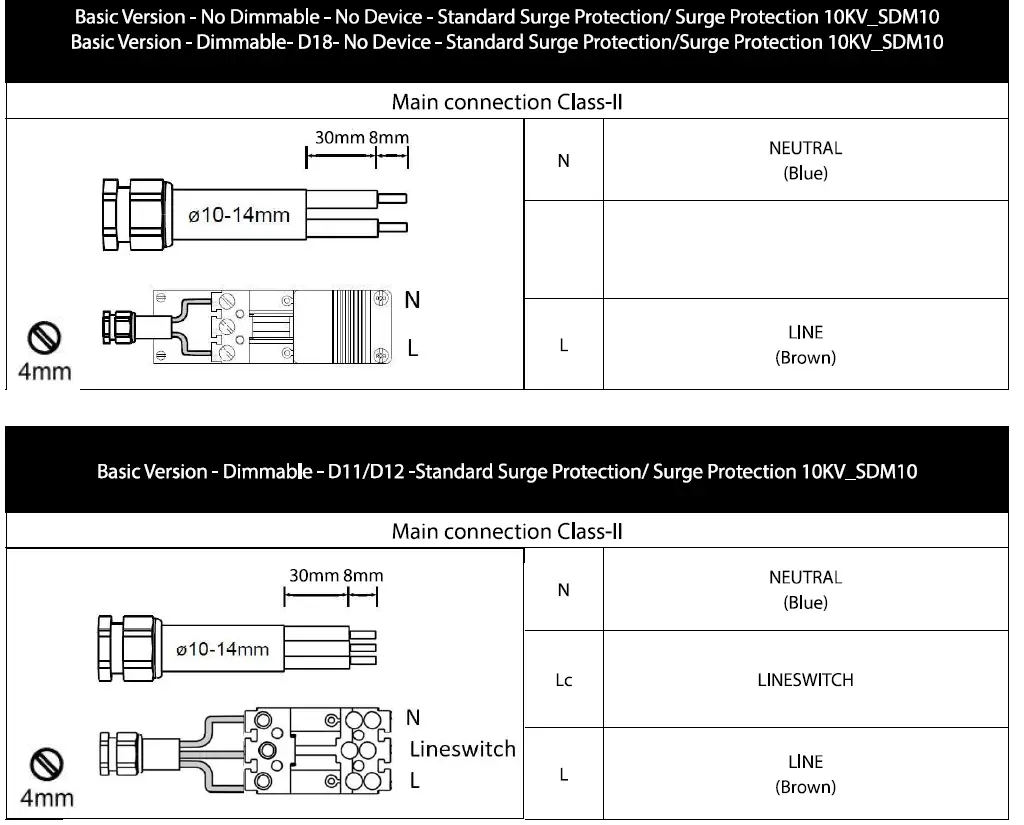 Basic Version - No Dimmable - No Device - Standard Surge Protection/ Surge Protection 10KV_SDM10
Basic Version - Dimmable- D18- No Device - Standard Surge Protection/Surge Protection 10KV_SDM10

Main connection Class-II

30mm 8mm
ø10-14mm
N
L
4mm

| N | NEUTRAL (Blue) |
|---|---|
| | |
| L | LINE (Brown) |

Basic Version - Dimmable - D11/D12 -Standard Surge Protection/ Surge Protection 10KV_SDM10

Main connection Class-II

30mm 8mm
ø10-14mm
N
Lineswitch
L
4mm

| N | NEUTRAL (Blue) |
|---|---|
| Lc | LINESWITCH |
| L | LINE (Brown) |