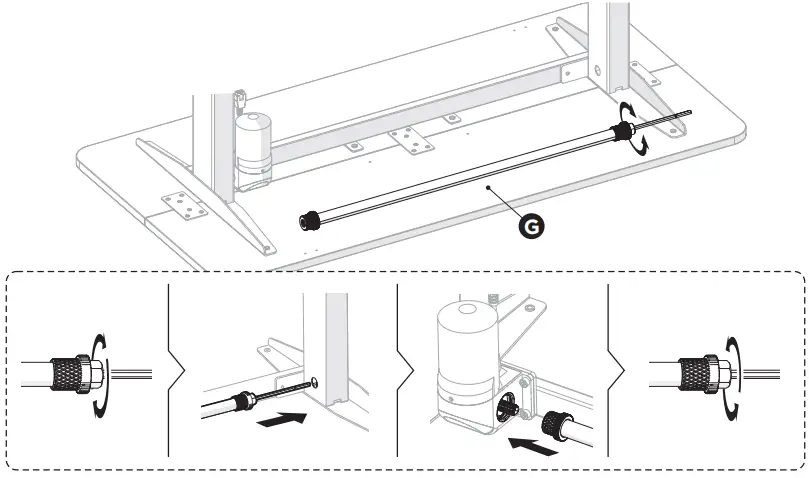 G