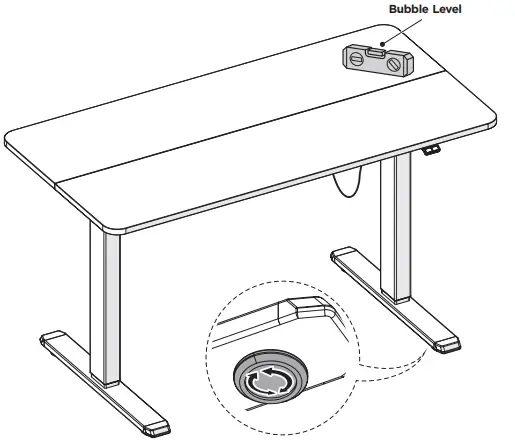 Bubble Level