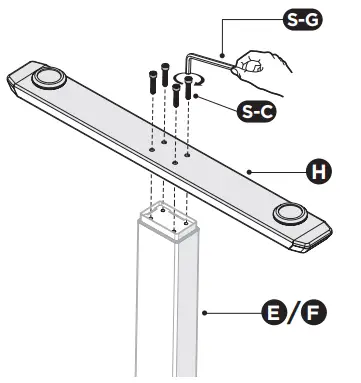 S-G
S-C
H
E / F