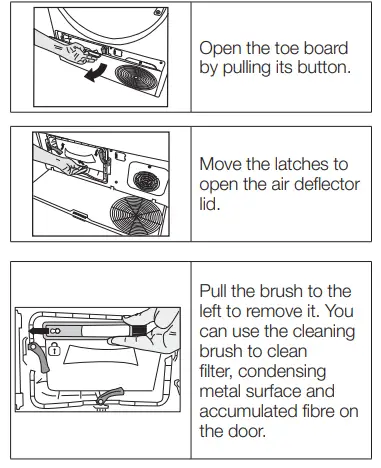 Open the toe board by pulling its button.

Move the latches to open the air deflector lid.

Pull the brush to the left to remove it. You can use the cleaning brush to clean filter, condensing metal surface and accumulated fibre on the door.