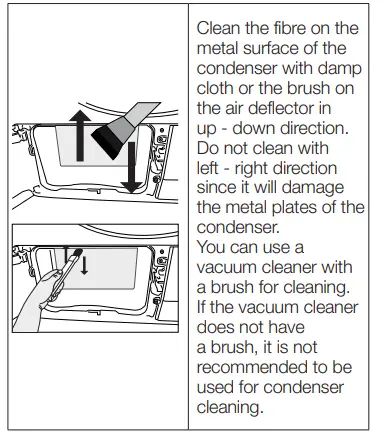 Clean the fibre on the metal surface of the condenser with damp cloth or the brush on the air deflector in up - down direction. Do not clean with left - right direction since it will damage the metal plates of the condenser.
You can use a vacuum cleaner with a brush for cleaning. If the vacuum cleaner does not have a brush, it is not recommended to be used for condenser cleaning.