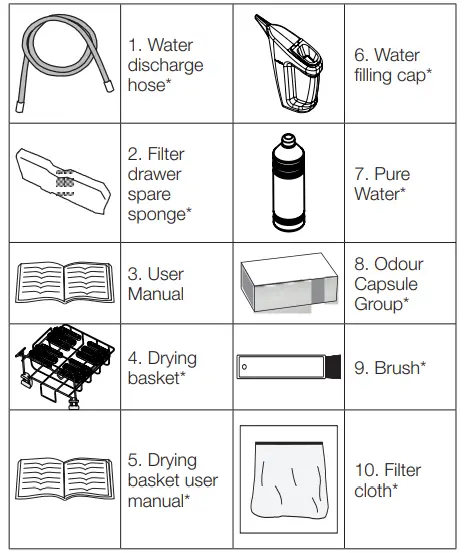 |  |  |  |  |
|---|---|---|---|
|  | 1. Water discharge hose* |  | 6. Water filling cap* |
|  | 2. Filter drawer spare sponge* |  | 7. Pure Water* |
|  | 3. User Manual |  | 8. Odour Capsule Group* |
|  | 4. Drying basket* |  | 9. Brush* |
|  | 5. Drying basket user manual* |  | 10. Filter cloth* |