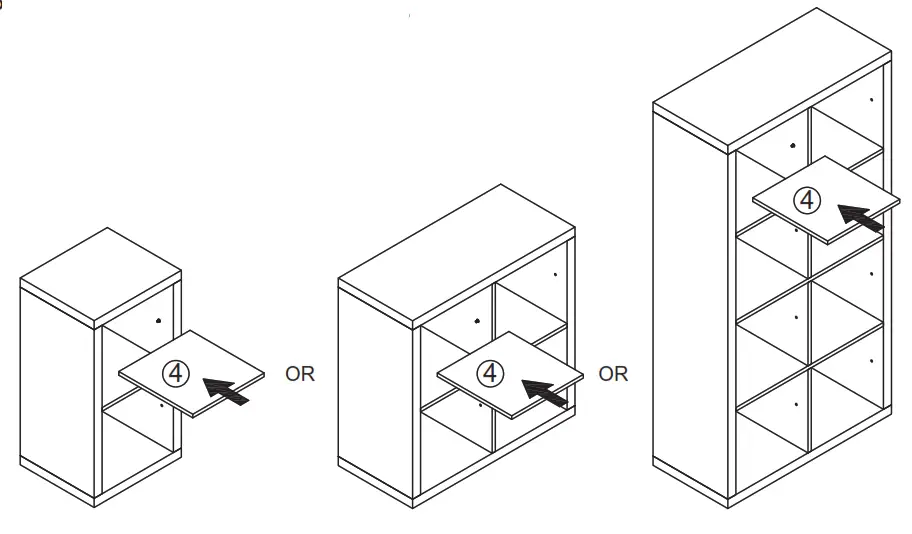 ④ OR ④ OR ④