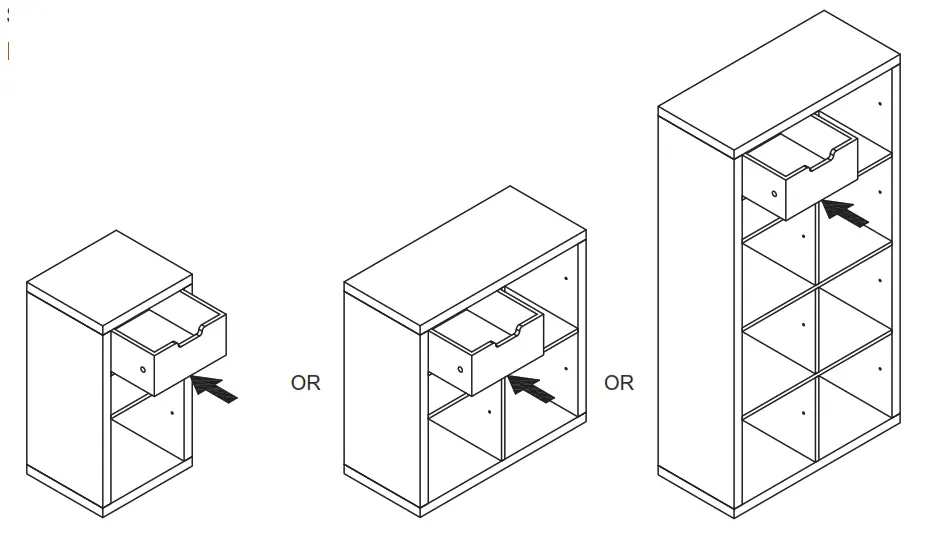 OR

OR