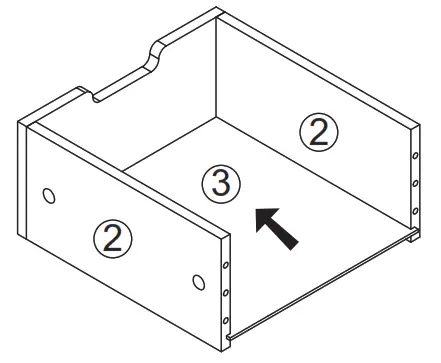 2
3
2