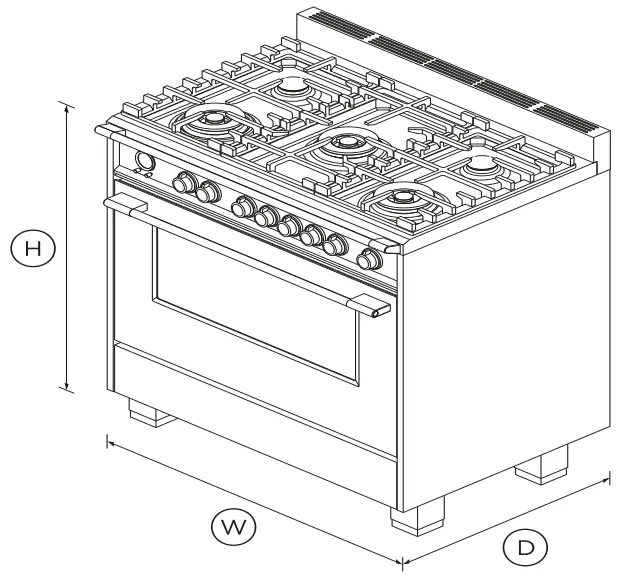 H
W
D