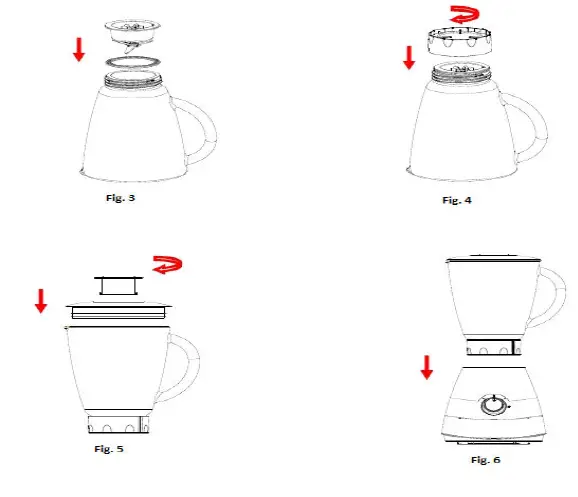 Fig. 3

Fig. 4

Fig. 5

Fig. 6