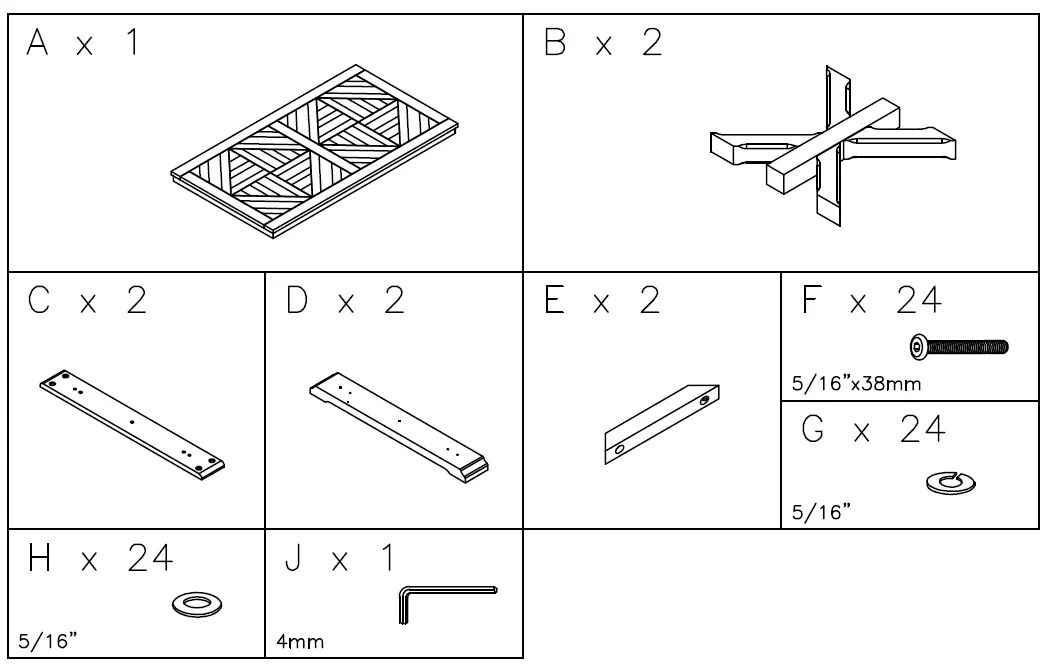 A x 1

B x 2

C x 2

D x 2

E x 2

F x 24

5/16"x38mm

G x 24

5/16"

H x 24

5/16"

J x 1

4mm