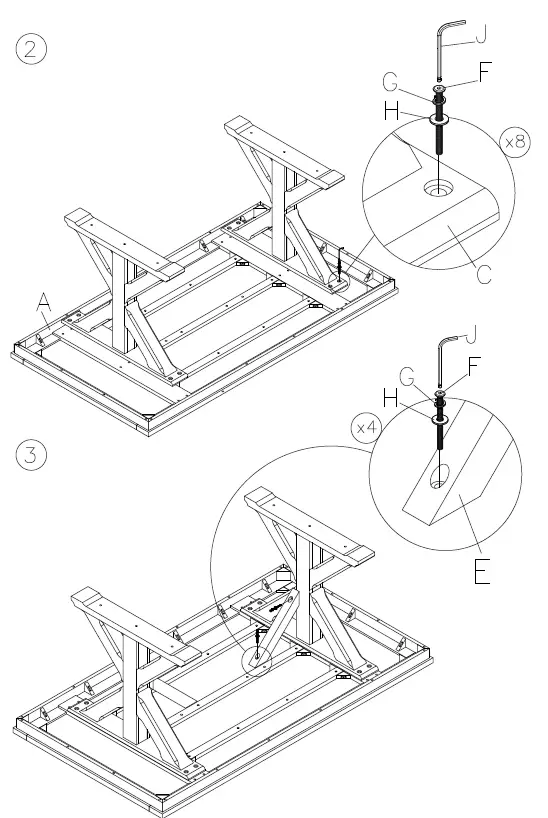 2

J
F
G
H
x8
C
A

3

J
F
G
H
x4
E