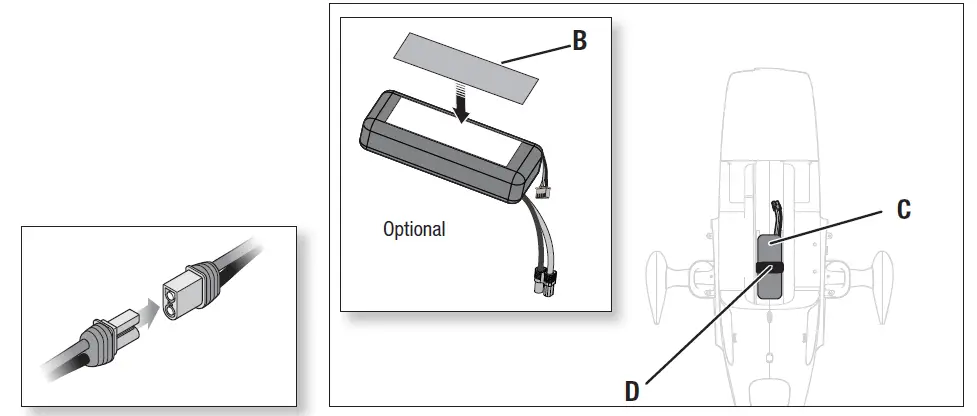 B

Optional

C

D