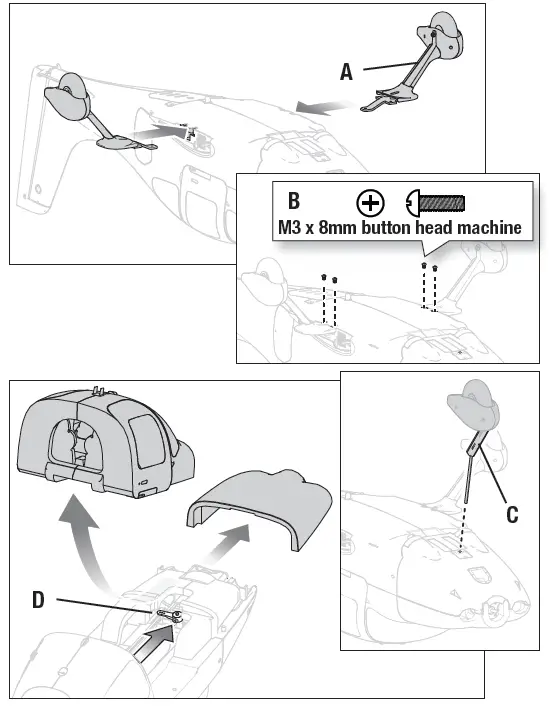 A

B

M3 x 8mm button head machine

C

D