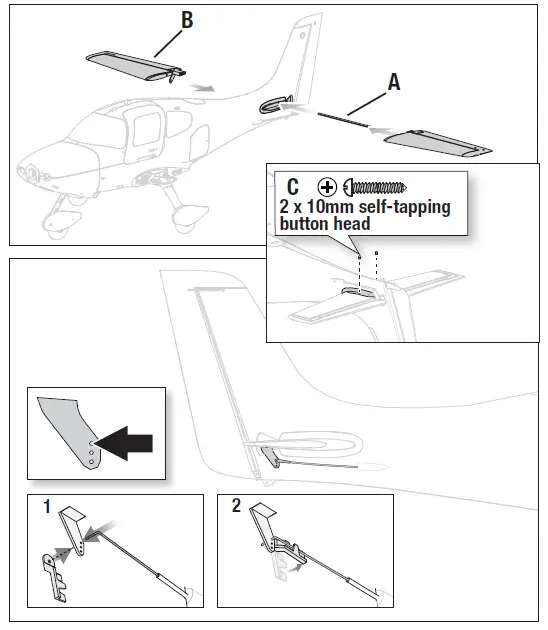 B

A

C
2 x 10mm self-tapping button head

1

2