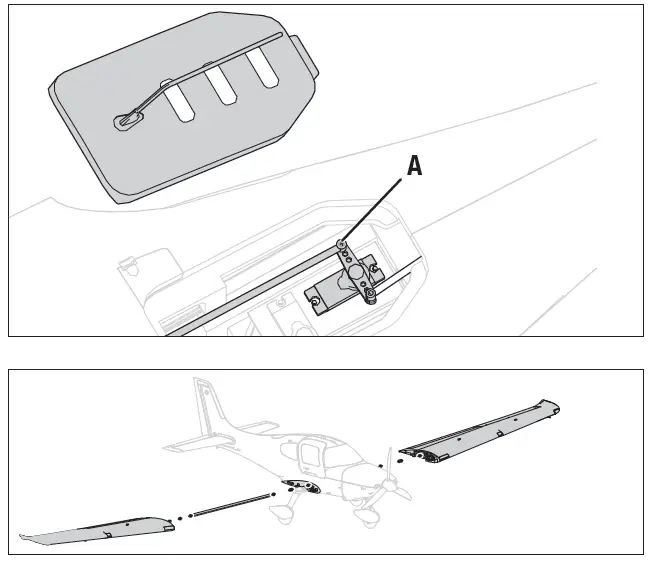 A