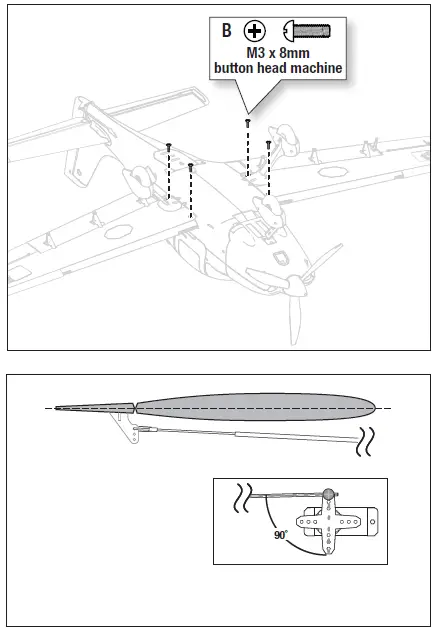 B

M3 x 8mm
button head machine

90°