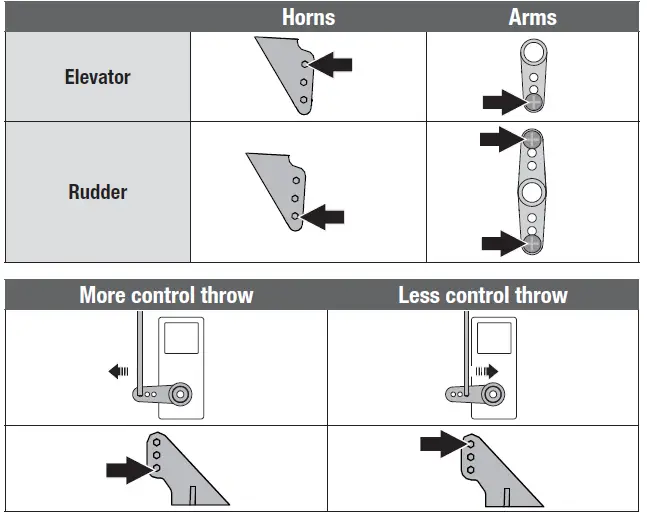 | | Horns | Arms |
|---|---|---|
| Elevator | | |
| Rudder | | |

| More control throw | Less control throw |
|---|---|
| | |
| | |