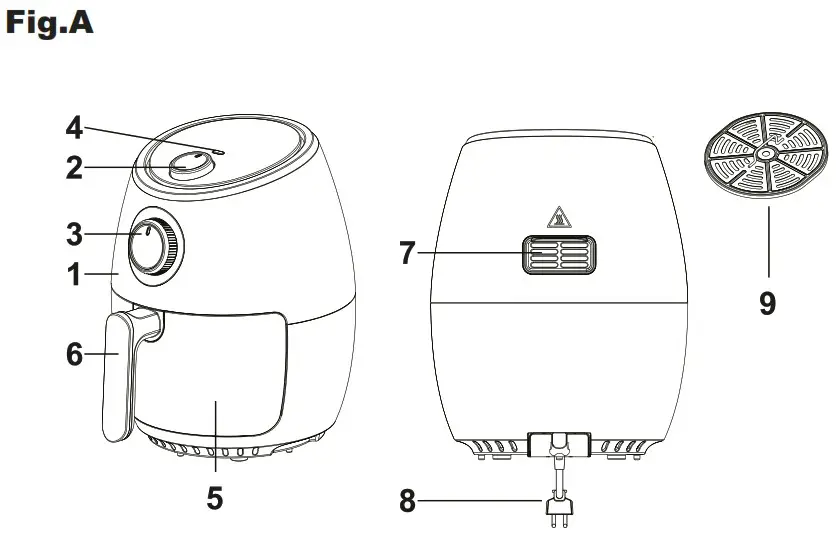 Fig.A

4
2
3
1
6
5
7
8
9