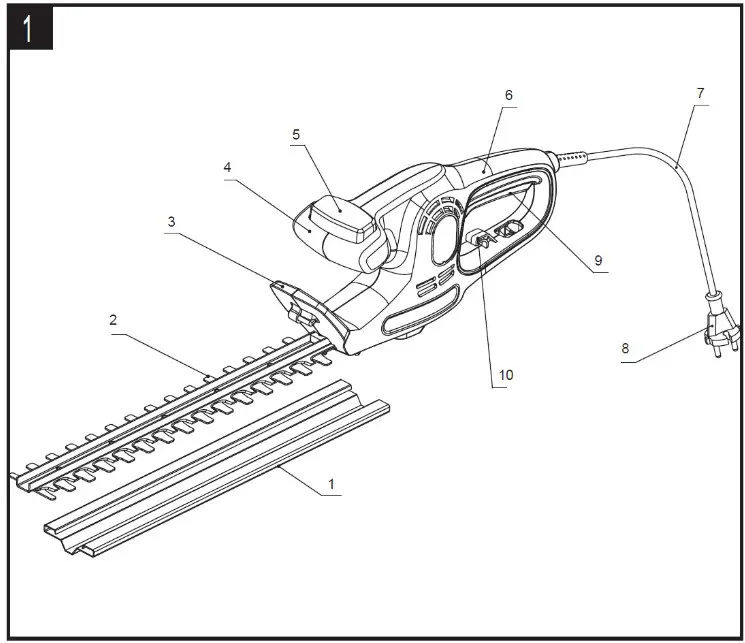 1

6
7
5
4
3
9
2
8
10
1