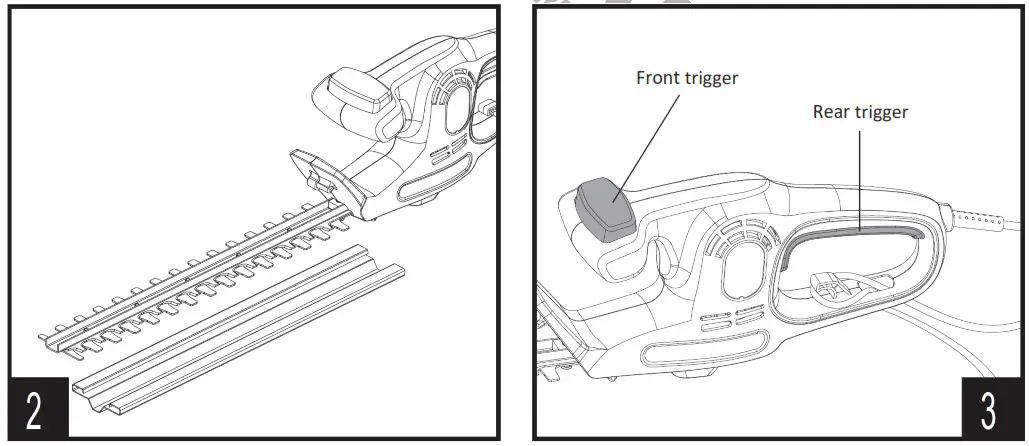 2

Front trigger

Rear trigger

3