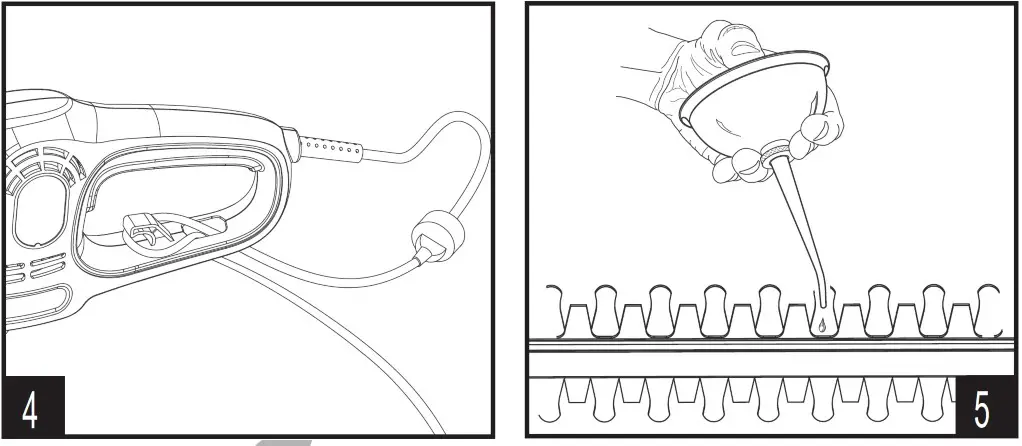 4

5