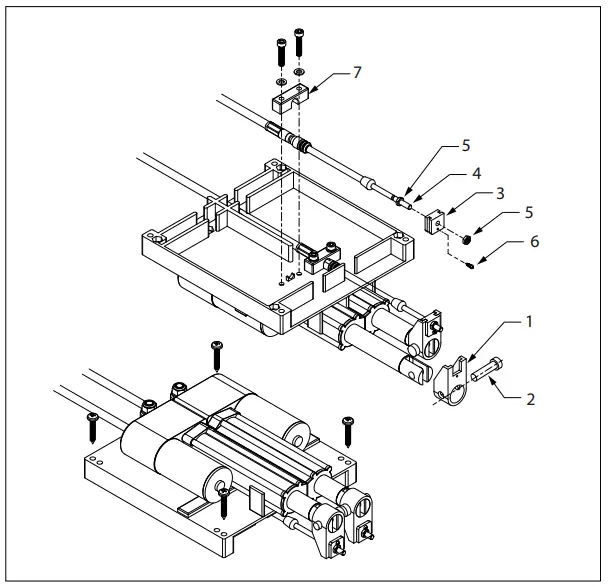 7
5
4
3
5
6
1
2