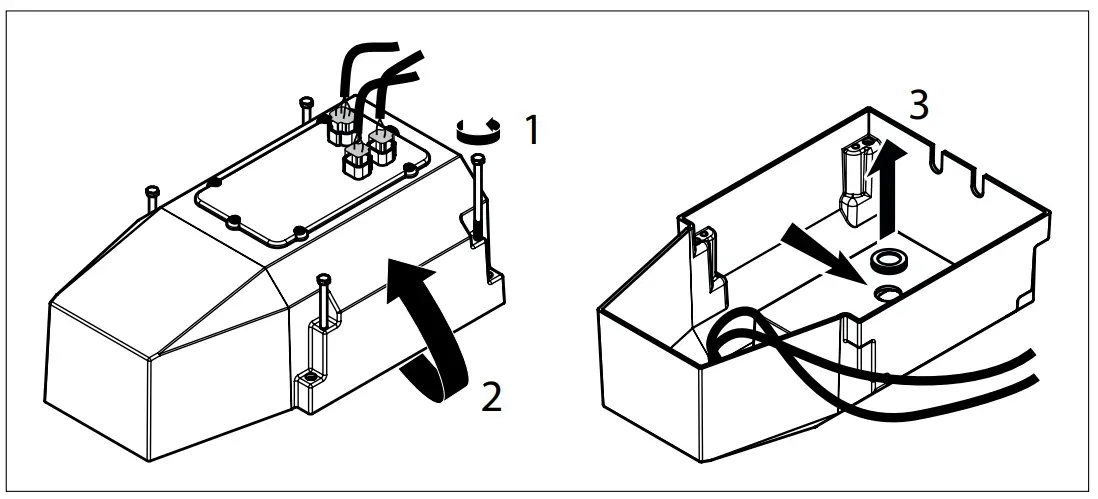 1

2

3