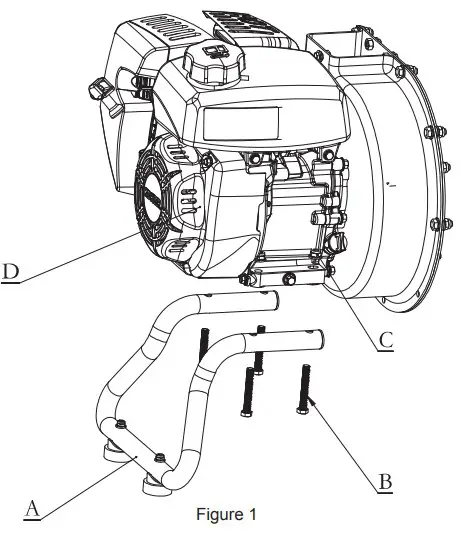 D

C

B

A

Figure 1