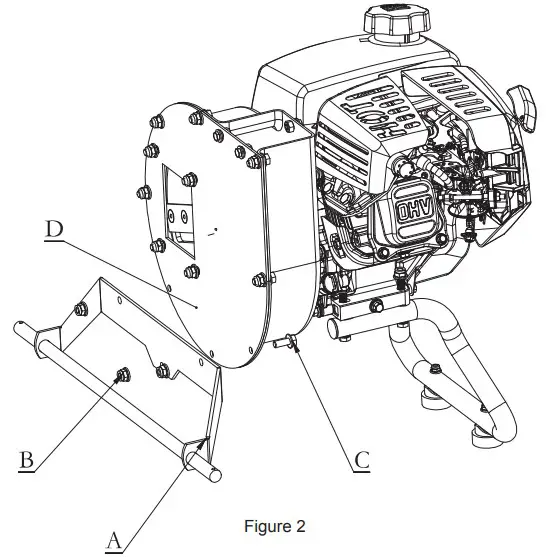 OHV

D

B

C

A

Figure 2