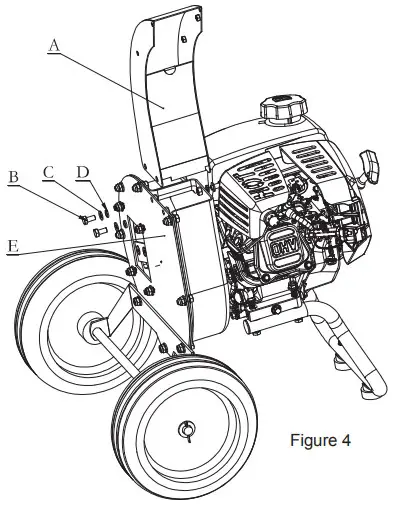 A

B C D

E

OHV

Figure 4