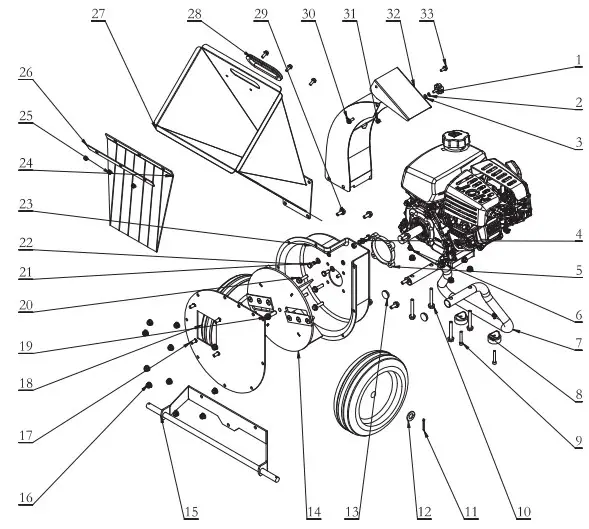 27 28 29 30 31 32 33

26
25
24
23
22
21
20
19
18
17
16

1
2
3
4
5
6
7
8
9

15 14 13 12 11 10