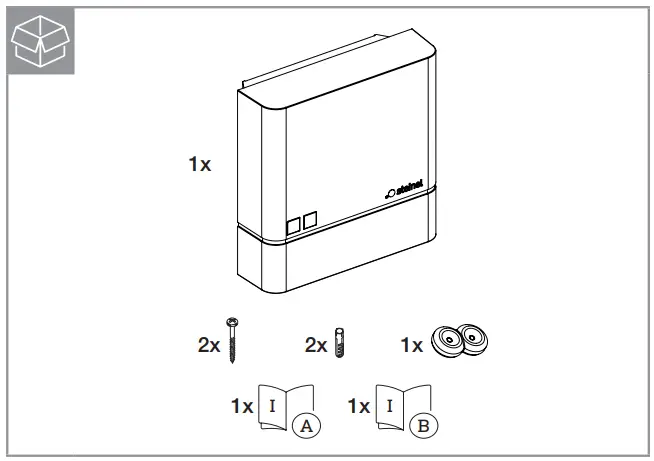 1x

steinel

2x 2x 1x

1x I A 1x I B