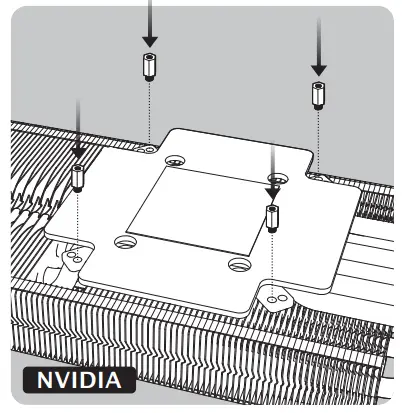 NVIDIA