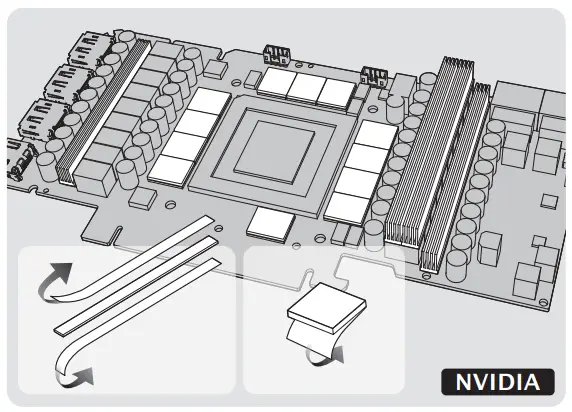 NVIDIA